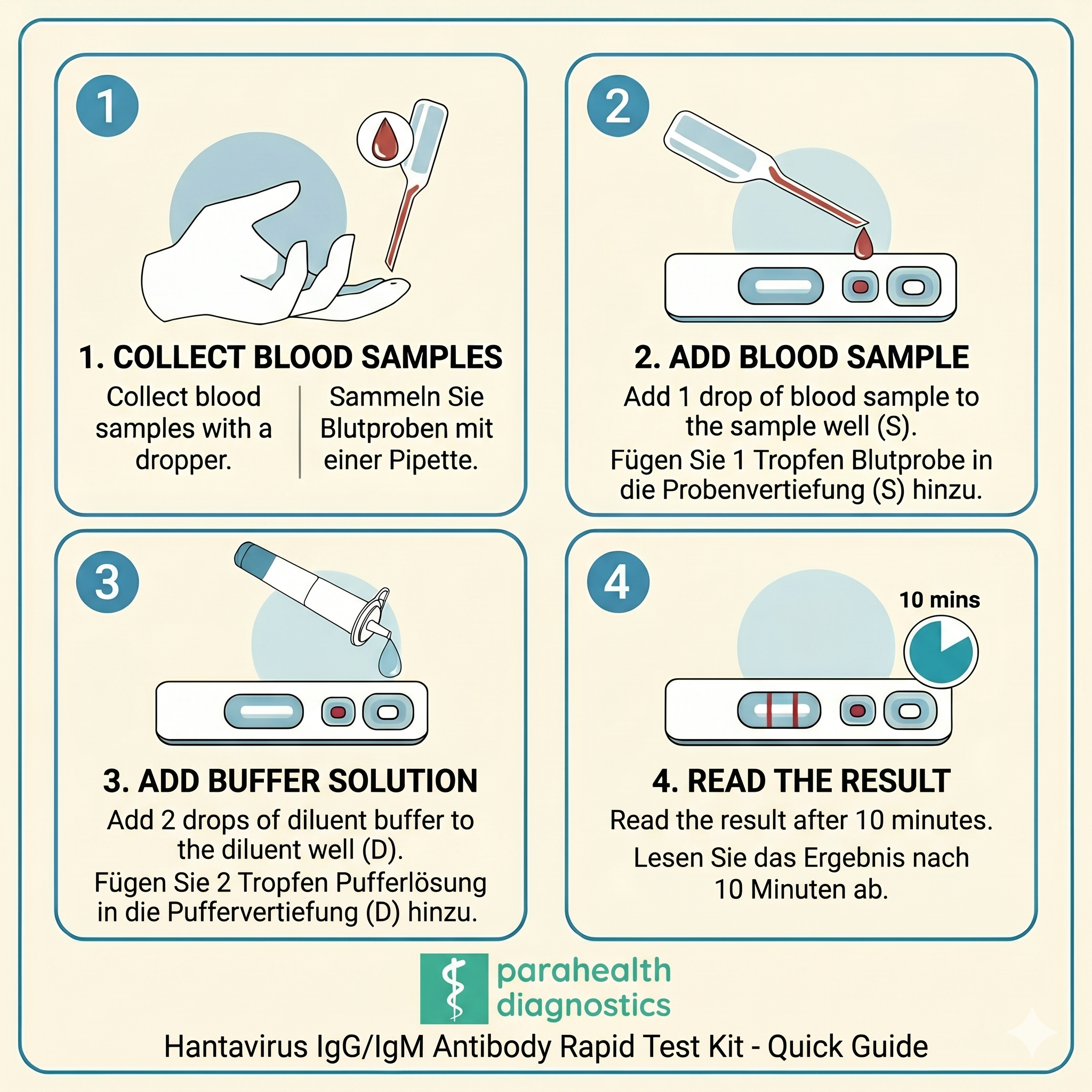 1

1. COLLECT BLOOD SAMPLES

Collect blood samples with a dropper.

Sammeln Sie Blutproben mit einer Pipette.

2

2. ADD BLOOD SAMPLE

Add 1 drop of blood sample to the sample well (S).

Fügen Sie 1 Tropfen Blutprobe in die Probenvertiefung (S) hinzu.

3

3. ADD BUFFER SOLUTION

Add 2 drops of diluent buffer to the diluent well (D).

Fügen Sie 2 Tropfen Pufferlösung in die Puffervertiefung (D) hinzu.

4

10 mins

4. READ THE RESULT

Read the result after 10 minutes.

Lesen Sie das Ergebnis nach 10 Minuten ab.

parahealth diagnostics

Hantavirus IgG/IgM Antibody Rapid Test Kit - Quick Guide